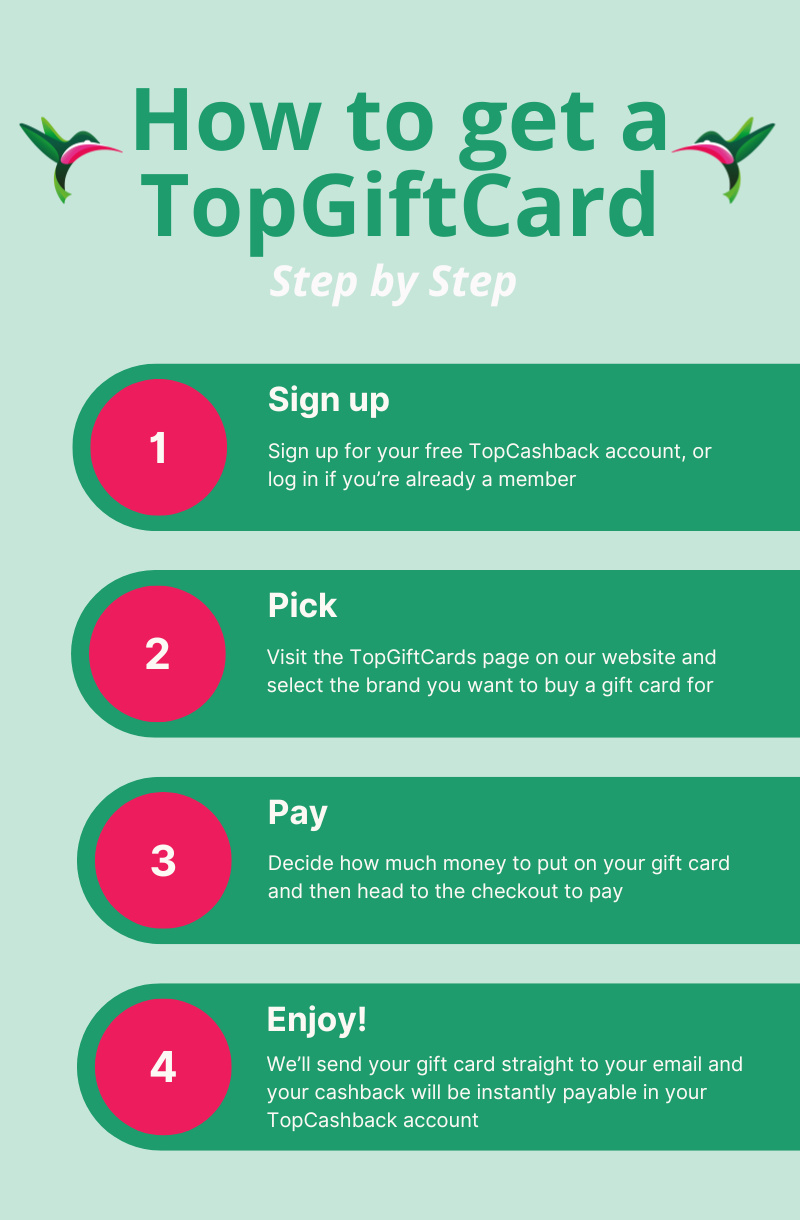 How to get a TopGiftCard

Step by Step

1

Sign up

Sign up for your free TopCashback account, or log in if you're already a member

2

Pick

Visit the TopGiftCards page on our website and select the brand you want to buy a gift card for

3

Pay

Decide how much money to put on your gift card and then head to the checkout to pay

4

Enjoy!

We'll send your gift card straight to your email and your cashback will be instantly payable in your TopCashback account