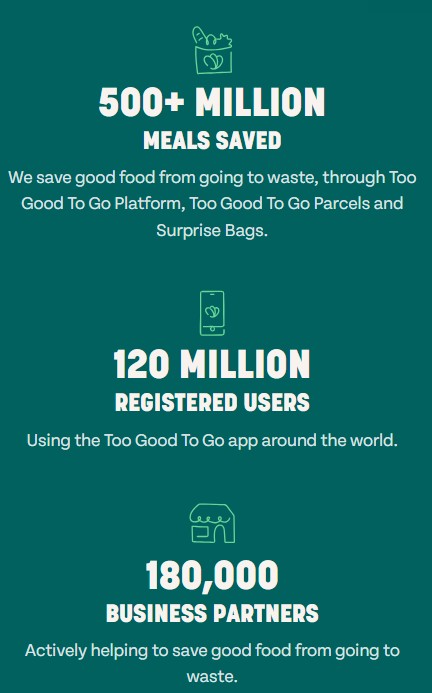 500+ MILLION
MEALS SAVED

We save good food from going to waste, through Too Good To Go Platform, Too Good To Go Parcels and Surprise Bags.

120 MILLION
REGISTERED USERS

Using the Too Good To Go app around the world.

180,000
BUSINESS PARTNERS

Actively helping to save good food from going to waste.