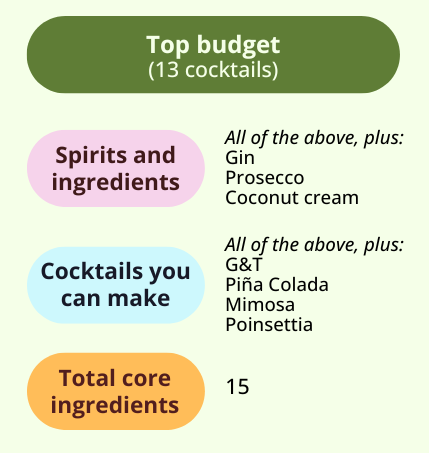 Top budget
(13 cocktails)

Spirits and ingredients

All of the above, plus:
Gin
Prosecco
Coconut cream

Cocktails you can make

All of the above, plus:
G&T
Piña Colada
Mimosa
Poinsettia

Total core ingredients

15