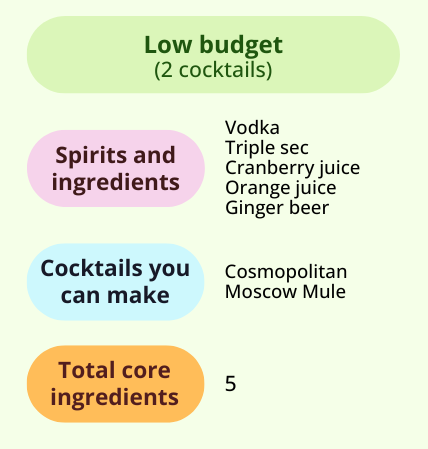 Low budget
(2 cocktails)

Spirits and ingredients

Vodka
Triple sec
Cranberry juice
Orange juice
Ginger beer

Cocktails you can make

Cosmopolitan
Moscow Mule

Total core ingredients

5