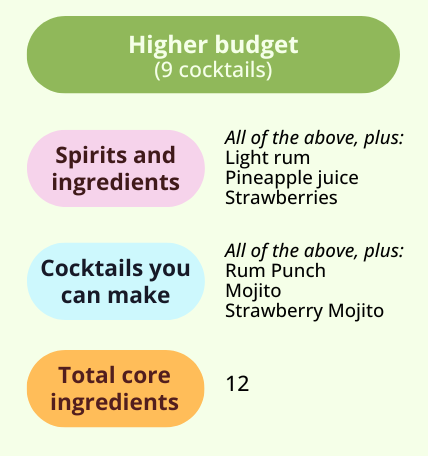 Higher budget
(9 cocktails)

Spirits and ingredients

All of the above, plus:
Light rum
Pineapple juice
Strawberries

Cocktails you can make

All of the above, plus:
Rum Punch
Mojito
Strawberry Mojito

Total core ingredients

12