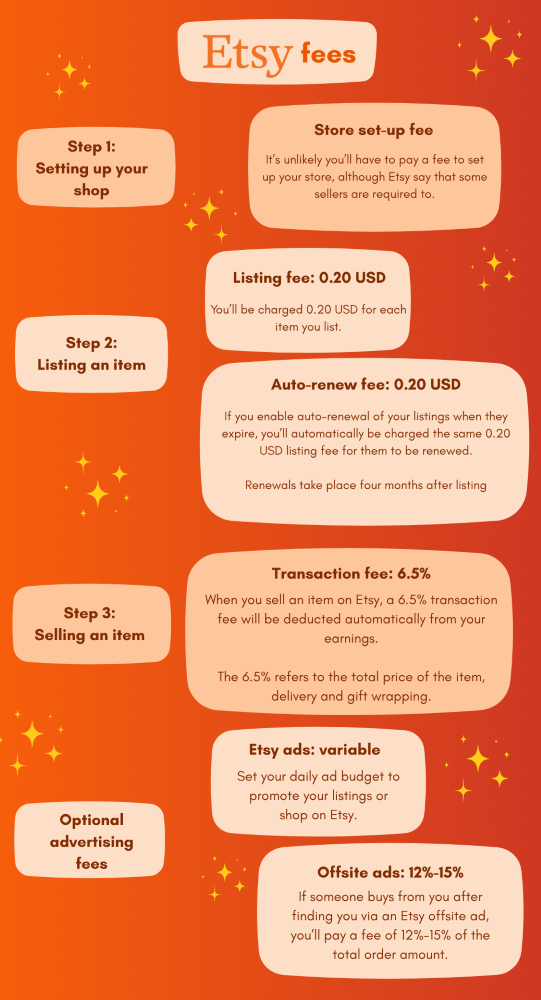 Etsy fees

Step 1:
Setting up your shop

Store set-up fee
It's unlikely you'll have to pay a fee to set up your store, although Etsy say that some sellers are required to.

Step 2:
Listing an item

Listing fee: 0.20 USD
You'll be charged 0.20 USD for each item you list.

Auto-renew fee: 0.20 USD
If you enable auto-renewal of your listings when they expire, you'll automatically be charged the same 0.20 USD listing fee for them to be renewed.

Renewals take place four months after listing

Step 3:
Selling an item

Transaction fee: 6.5%
When you sell an item on Etsy, a 6.5% transaction fee will be deducted automatically from your earnings.

The 6.5% refers to the total price of the item, delivery and gift wrapping.

Optional advertising fees

Etsy ads: variable
Set your daily ad budget to promote your listings or shop on Etsy.

Offsite ads: 12%-15%
If someone buys from you after finding you via an Etsy offsite ad, you'll pay a fee of 12%-15% of the total order amount.