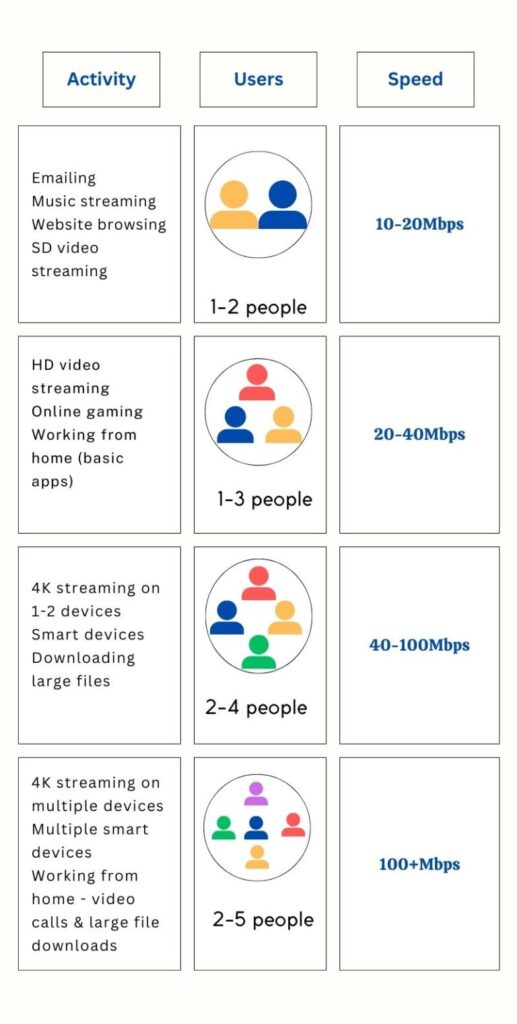 | Activity | Users | Speed |
|---|---|---|
| Emailing Music streaming Website browsing SD video streaming | 1-2 people | 10-20Mbps |
| HD video streaming Online gaming Working from home (basic apps) | 1-3 people | 20-40Mbps |
| 4K streaming on 1-2 devices Smart devices Downloading large files | 2-4 people | 40-100Mbps |
| 4K streaming on multiple devices Multiple smart devices Working from home - video calls & large file downloads | 2-5 people | 100+Mbps |